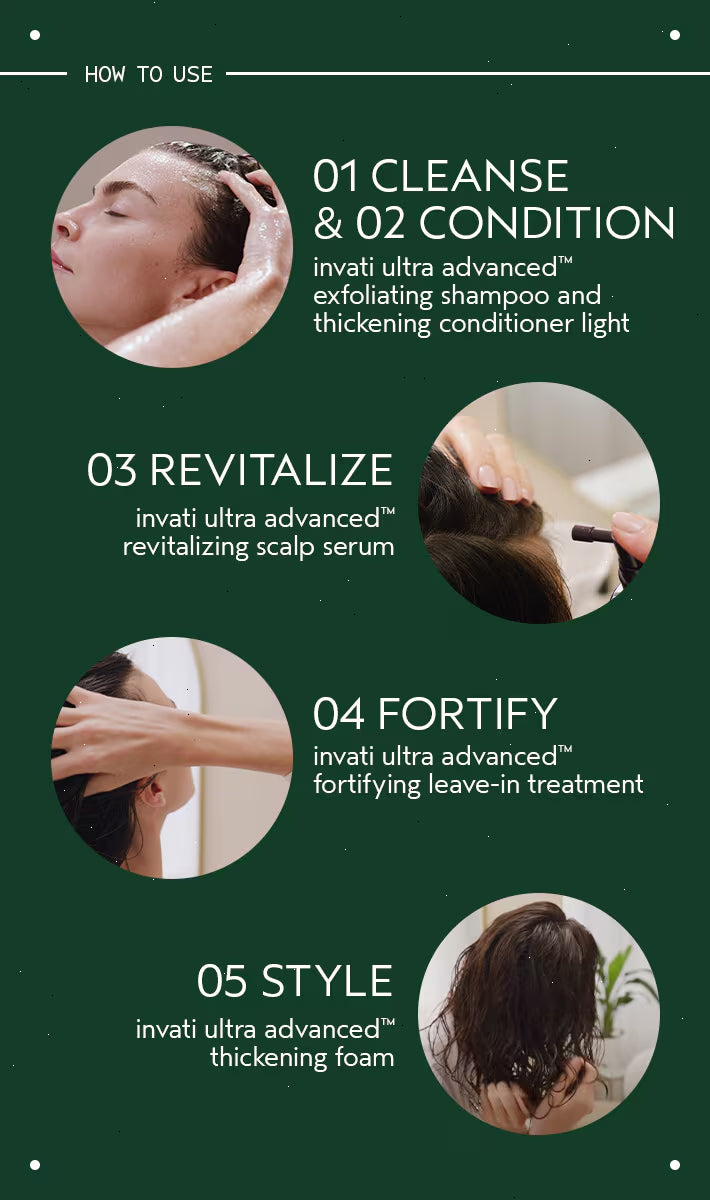 HOW TO USE

01 CLEANSE & 02 CONDITION
invati ultra advanced™ exfoliating shampoo and thickening conditioner light

03 REVITALIZE
invati ultra advanced™ revitalizing scalp serum

04 FORTIFY
invati ultra advanced™ fortifying leave-in treatment

05 STYLE
invati ultra advanced™ thickening foam